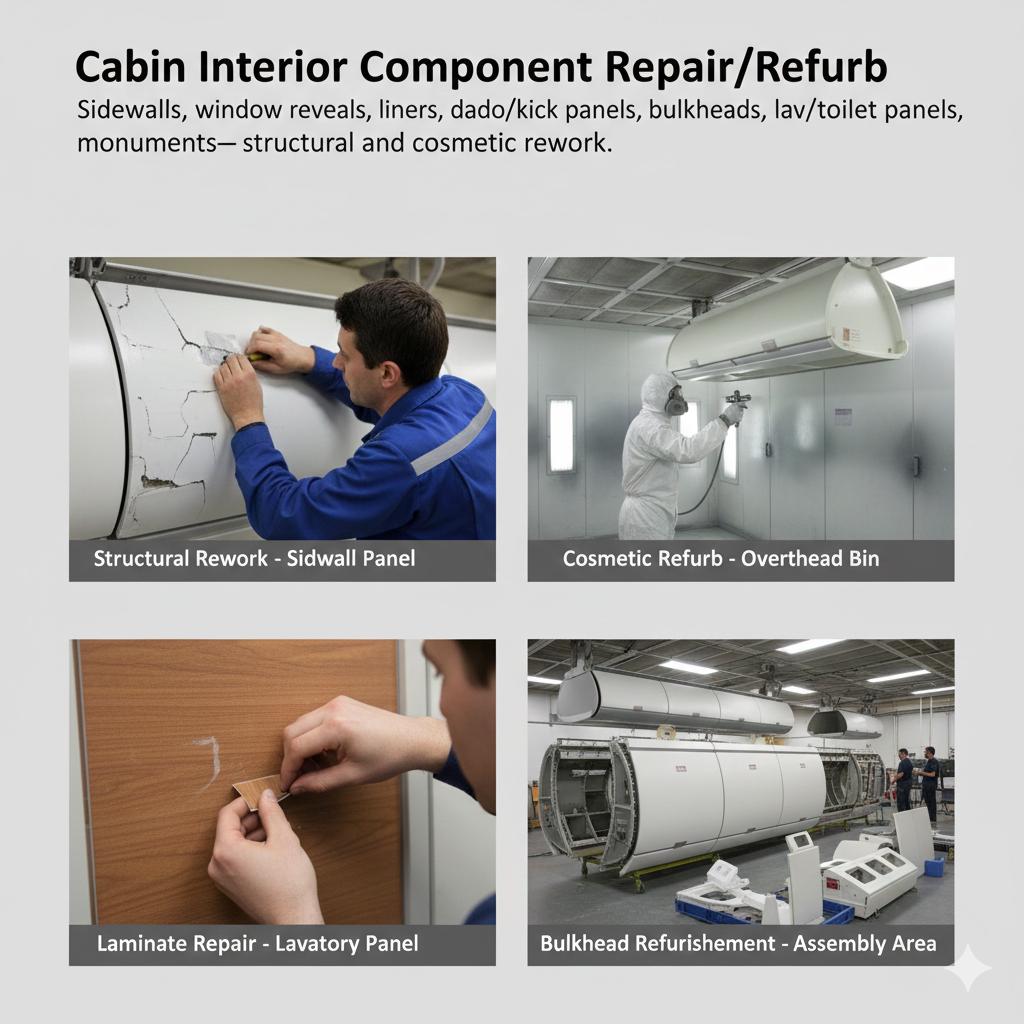 Cabin Interior Component Repair/Refurb

Sidewalls, window reveals, liners, dado/kick panels, bulkheads, lav/toilet panels, monuments— structural and cosmetic rework.

Structural Rework - Sidwall Panel

Cosmetic Refurb - Overthead Bin

Laminate Repair - Lavatory Panel

Bulkhead Refurishement - Assembly Area